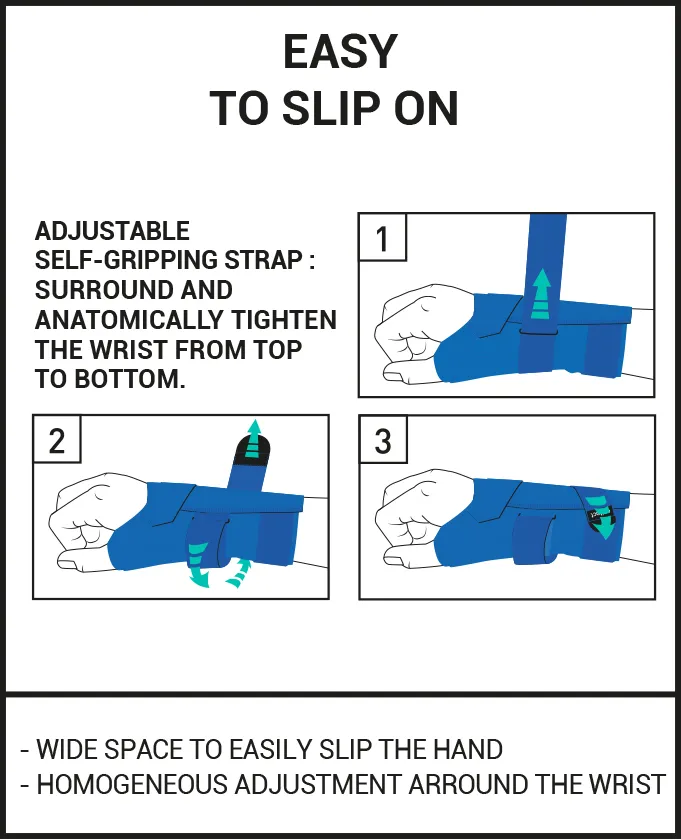 EASY
TO SLIP ON

ADJUSTABLE SELF-GRIPPING STRAP : SURROUND AND ANATOMICALLY TIGHTEN THE WRIST FROM TOP TO BOTTOM.

1

2

3

- WIDE SPACE TO EASILY SLIP THE HAND
- HOMOGENEOUS ADJUSTMENT ARROUND THE WRIST